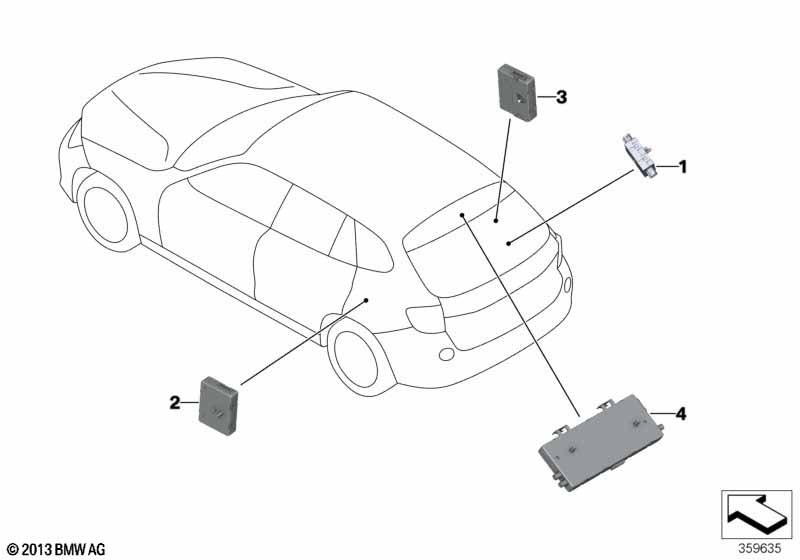 3

1

2

4

© 2013 BMW AG

359635