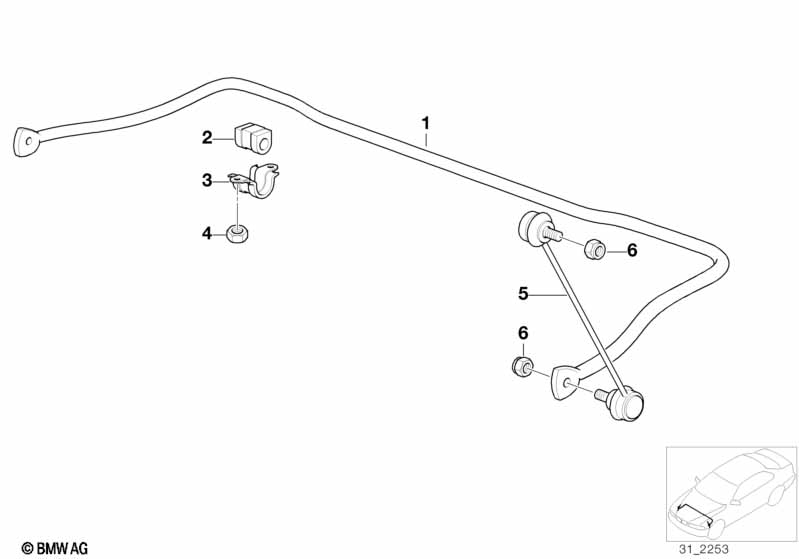 1
2
3
4
6
5
6
© BMW AG
31_2253