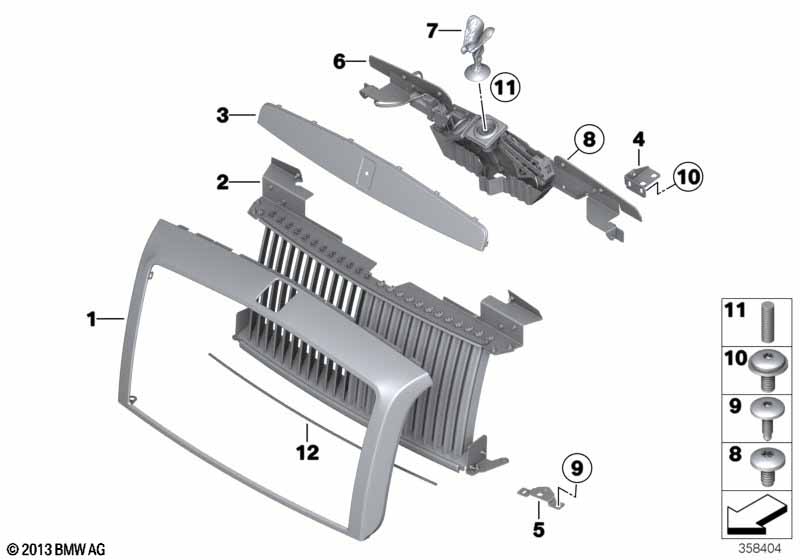 7
6
11
3
8
4
10
2
1
12
9
5
11
10
9
8
© 2013 BMW AG
358404