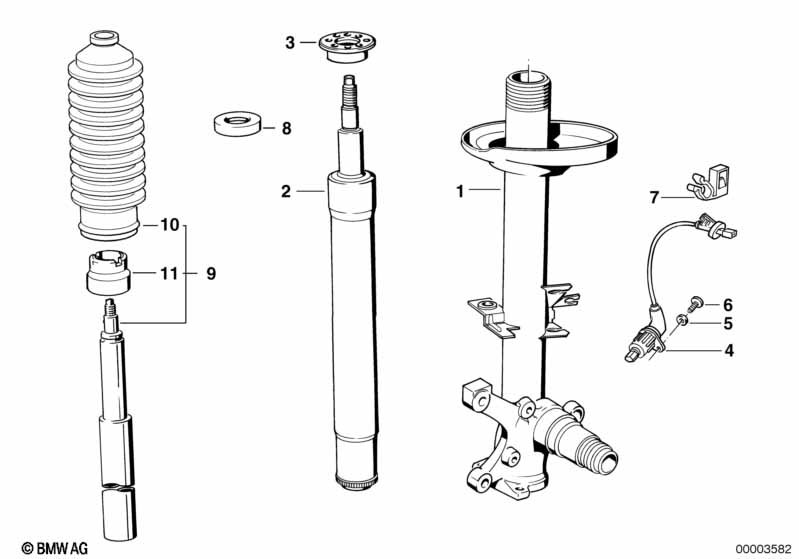 3
8
2
1
7
10
11
9
6
5
4
© BMW AG
00003582