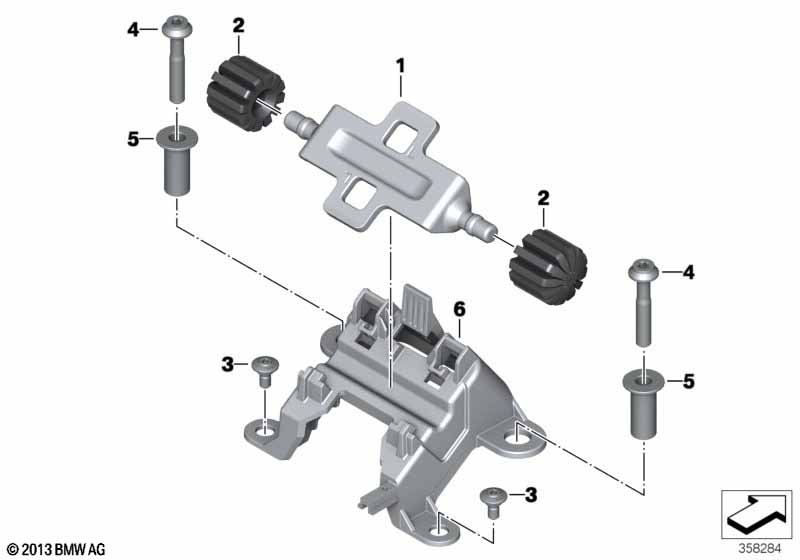 4
2
1
5
2
4
6
3
5
3
© 2013 BMW AG
358284