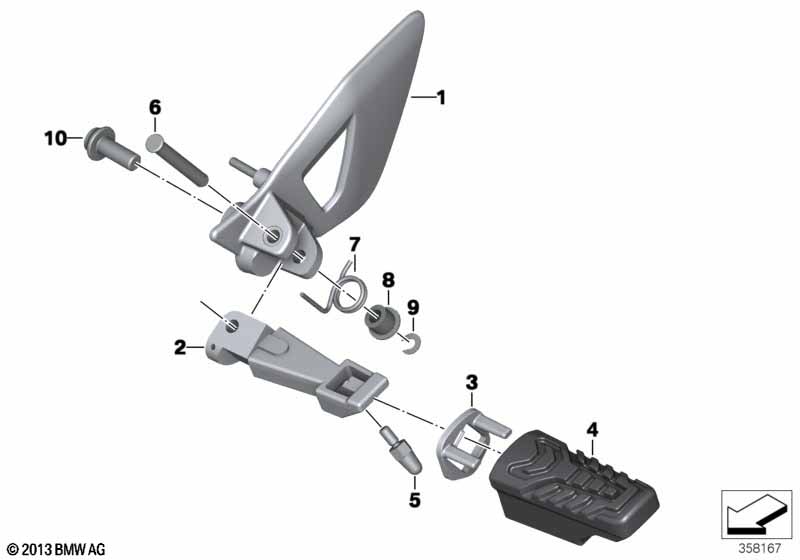 1
6
10
7
8
9
2
3
4
5
© 2013 BMW AG
358167