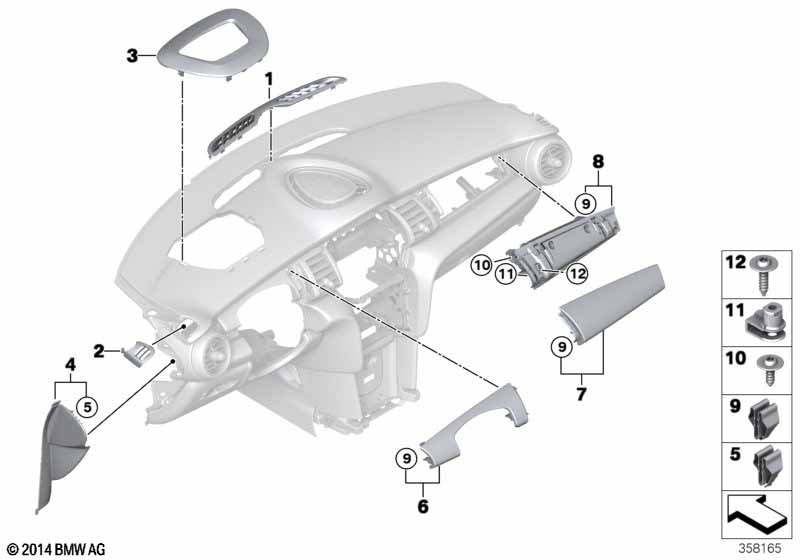 3
1
8
9
10
11
12
2
4
5
9
7
9
6
12
11
10
9
5
© 2014 BMW AG
358165