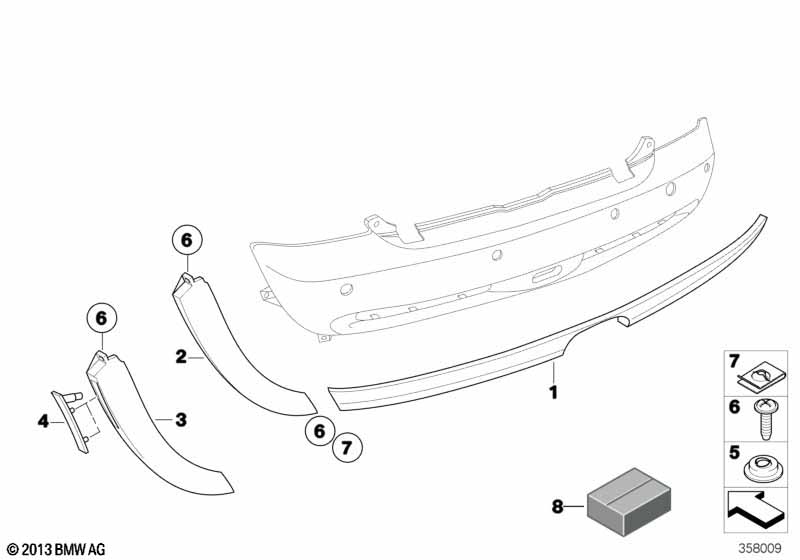 6
6
2
4
3
6
7
1
7
6
5
8
© 2013 BMW AG
358009