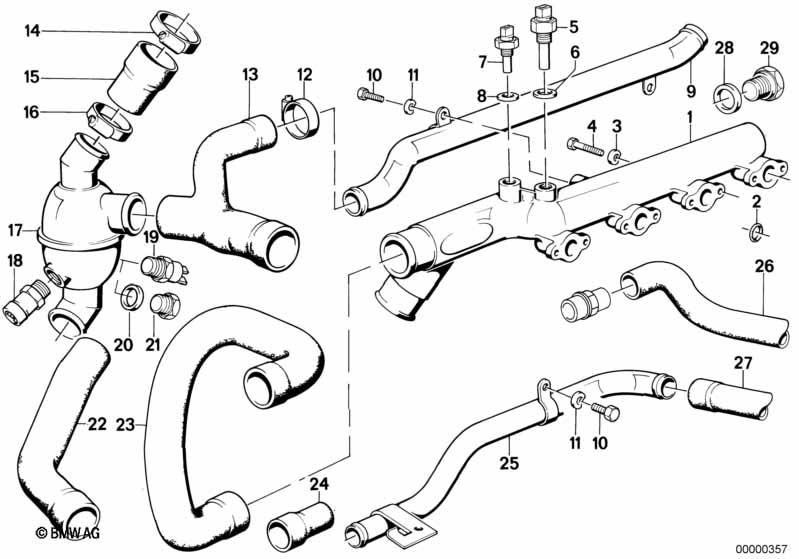 14
15
16
17
18
19
20
21
22
23
13
12
10
11
7
8
5
6
9
28
29
4
3
1
2
26
27
11
10
25
24
© BMW AG
00000357