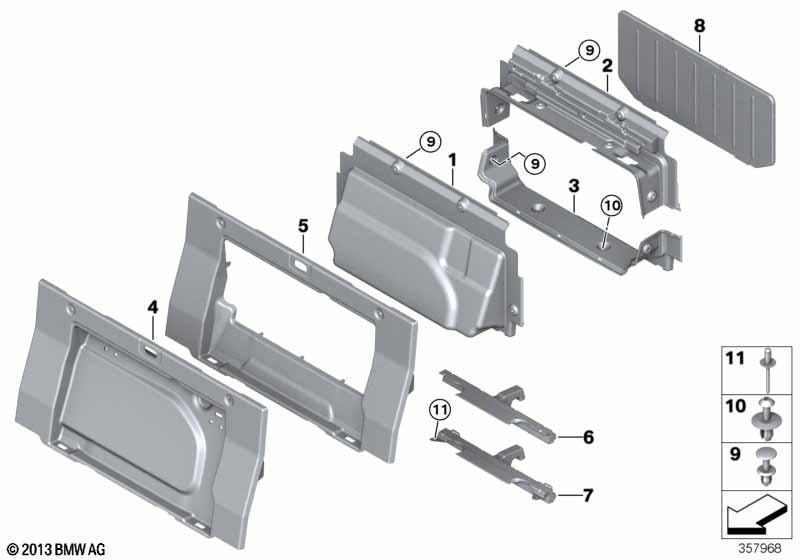 8
9
2
9
1
9
3
10
5
4
11
6
7
11
10
9
© 2013 BMW AG
357968