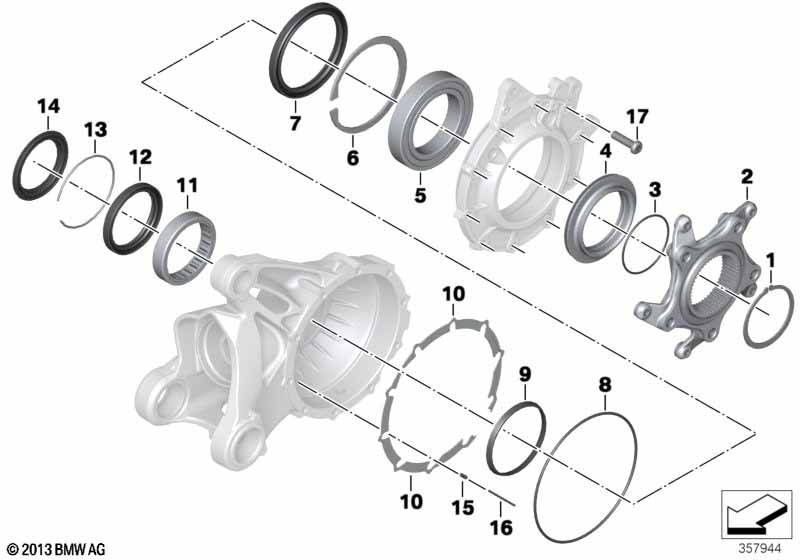 14
13
12
11
7
6
5
17
4
3
2
1
10
9
8
10
15
16
© 2013 BMW AG
357944