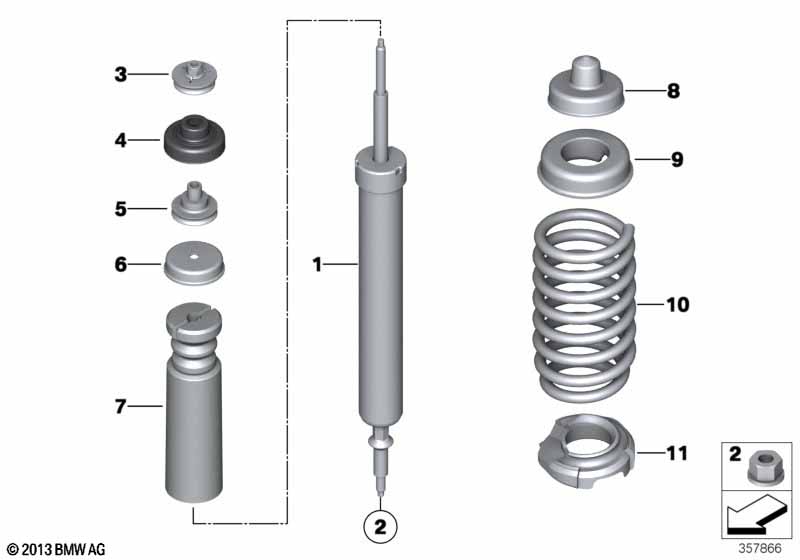 3
4
5
6
7
1
2
8
9
10
11
2
© 2013 BMW AG
357866