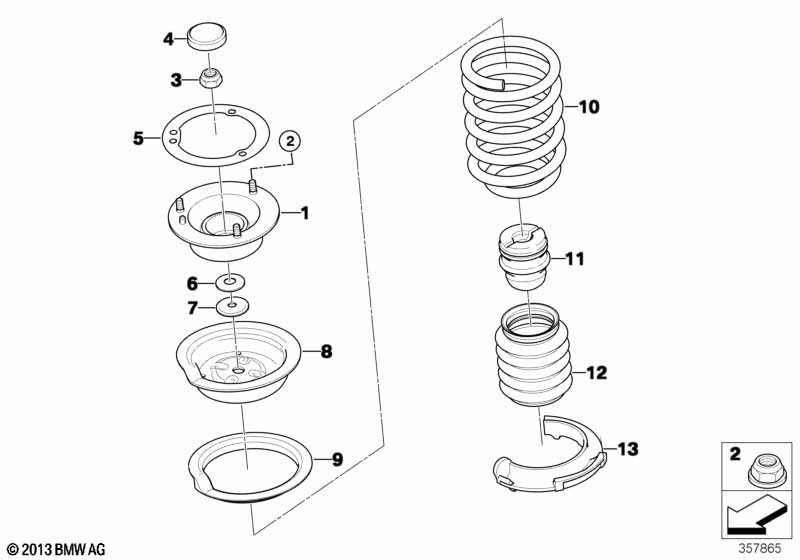 4
3
5
2
1
6
7
8
9
10
11
12
13
2
© 2013 BMW AG
357865