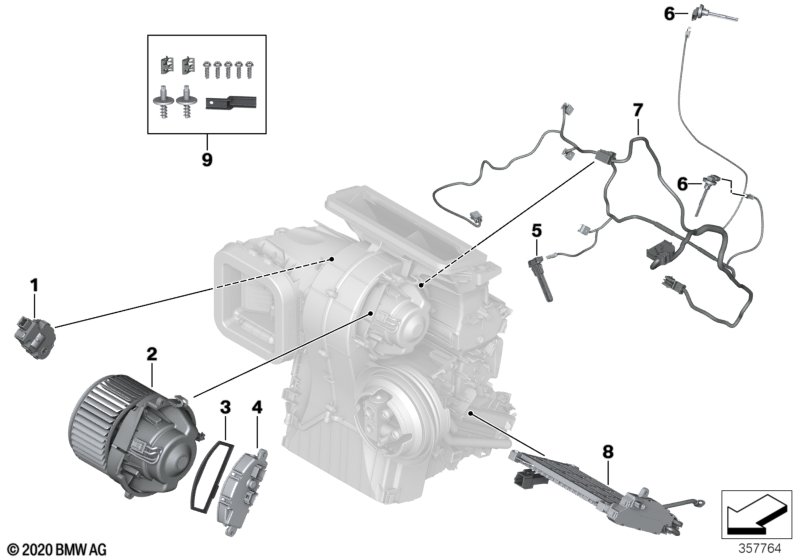 6
9
7
6
5
1
2
3
4
8
© 2020 BMW AG
357764