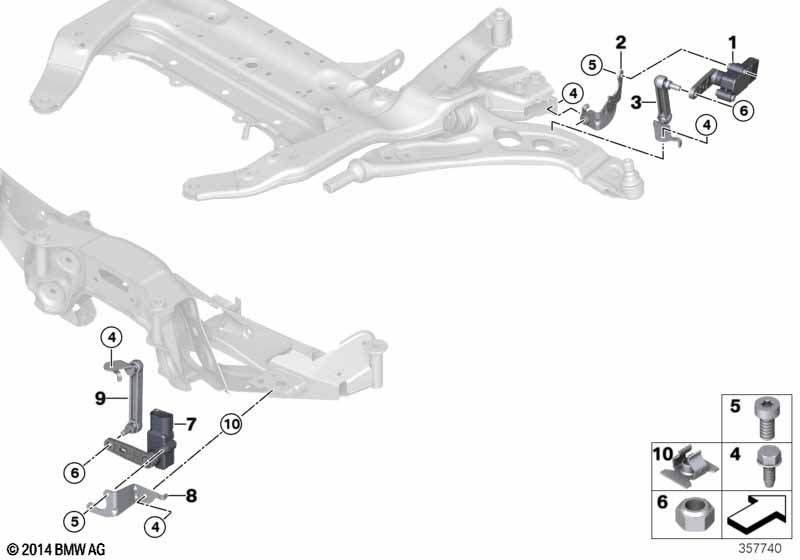 2
1
5
4
3
6
4
4
9
7
10
6
8
5
4
5
10
4
6
© 2014 BMW AG
357740