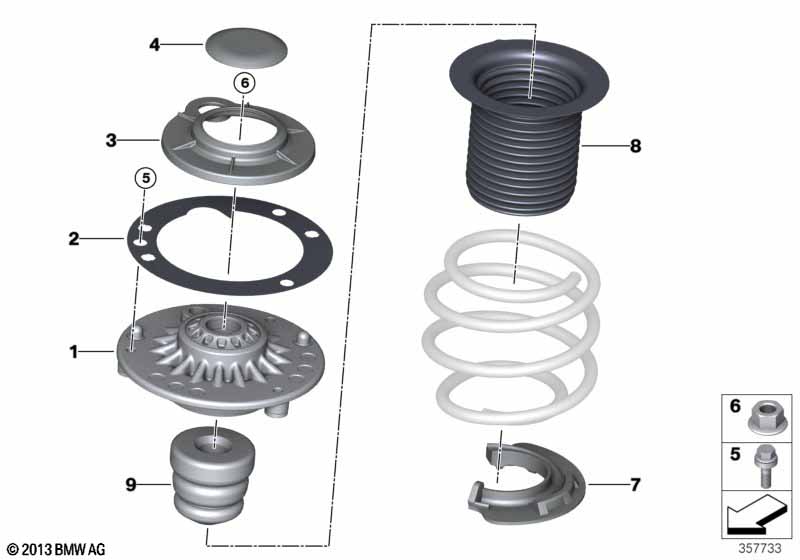 4
6
3
5
2
1
9
8
7
6
5
© 2013 BMW AG
357733