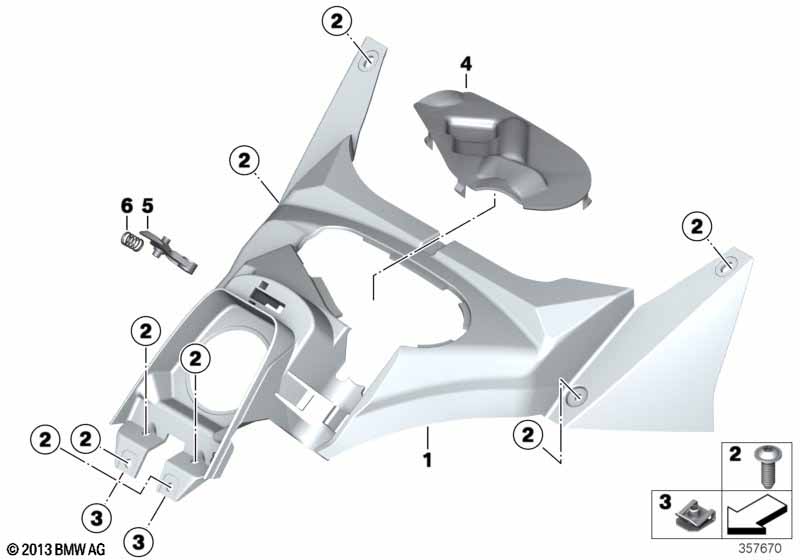 2

4

2

6 5

2

2

2

2 2

1

2

3

3

2

3

© 2013 BMW AG

357670