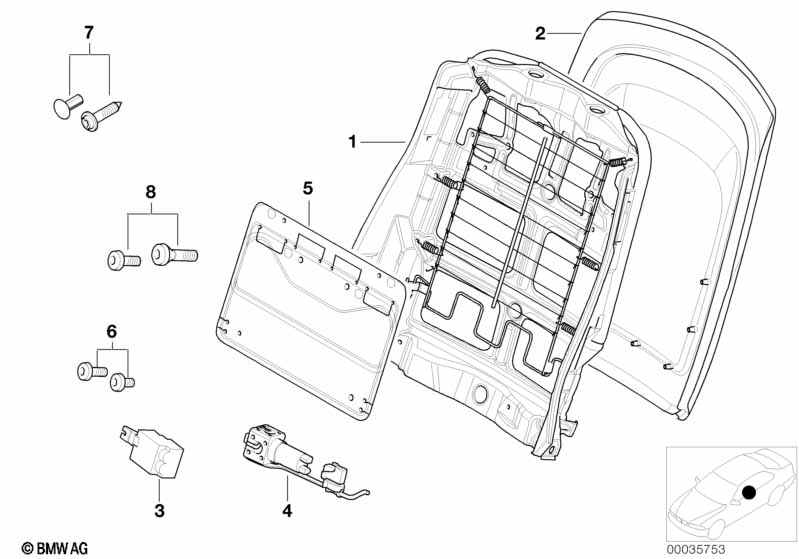 7
2
1
8
5
6
3
4
© BMW AG
00035753