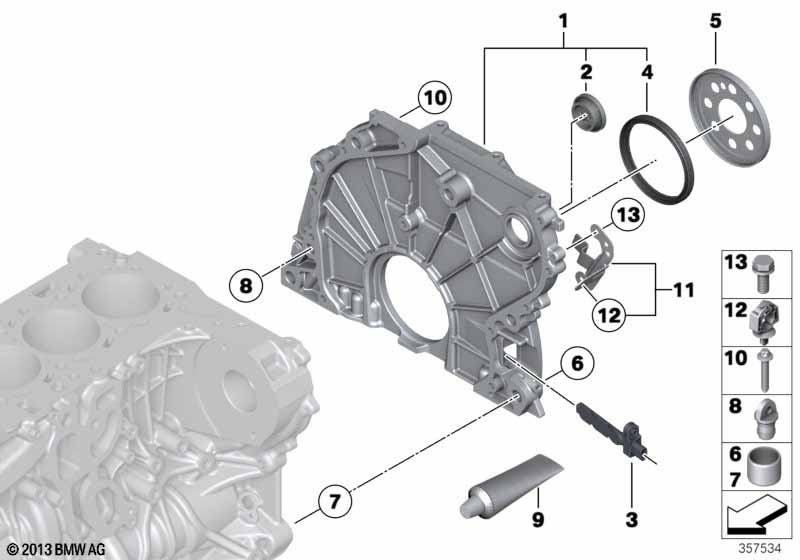 1
2
4
5
10
13
8
11
12
6
7
9
3
13
12
10
8
6
7
© 2013 BMW AG
357534