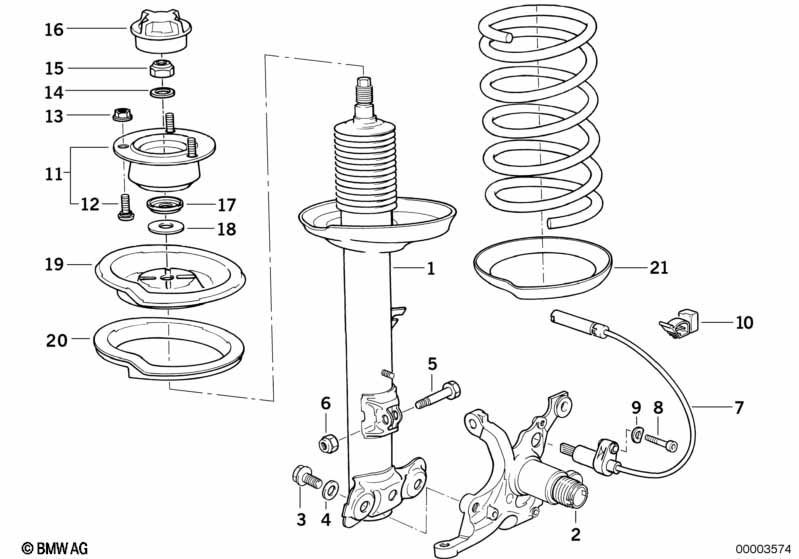 16
15
14
13
11
12
17
18
19
20
1
21
10
5
6
9
8
7
3
4
2
© BMW AG
00003574