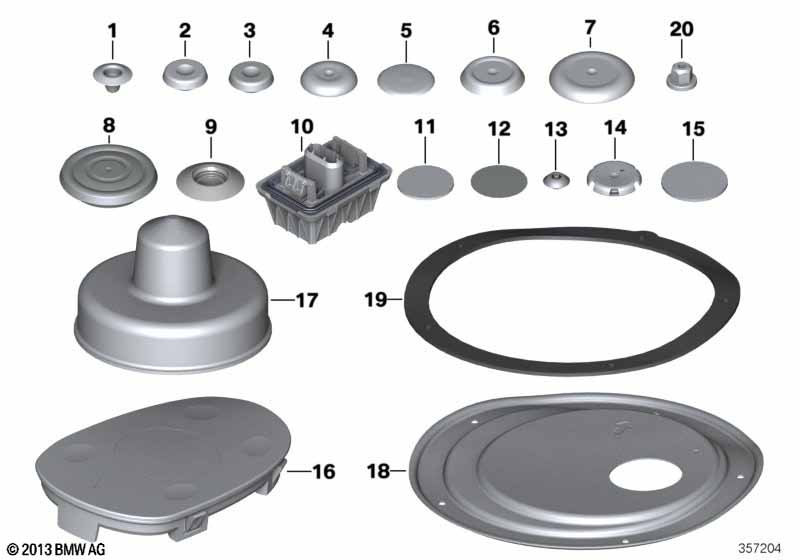 1
2
3
4
5
6
7
20
8
9
10
11
12
13
14
15
17
19
16
18
© 2013 BMW AG
357204