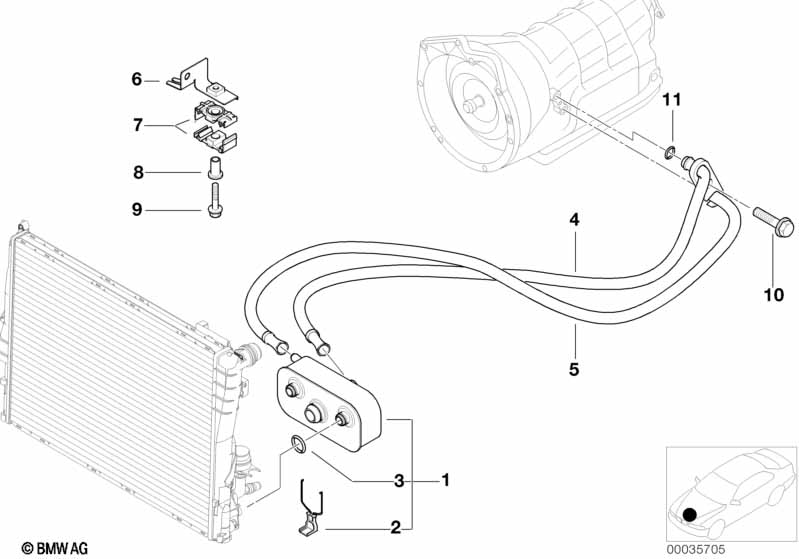 6
7
8
9
11
4
10
5
3
1
2
© BMW AG
00035705