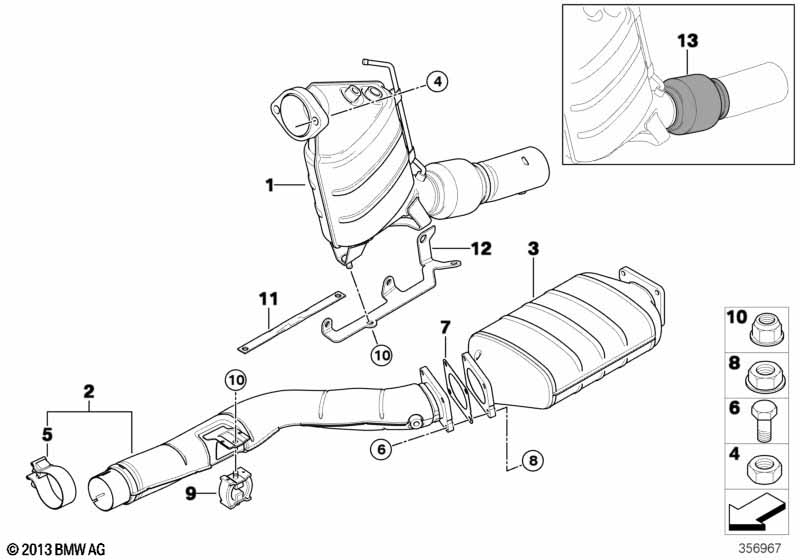 13
4
1
12
3
11
10
7
10
8
6
4
2
10
5
6
8
9
© 2013 BMW AG
356967