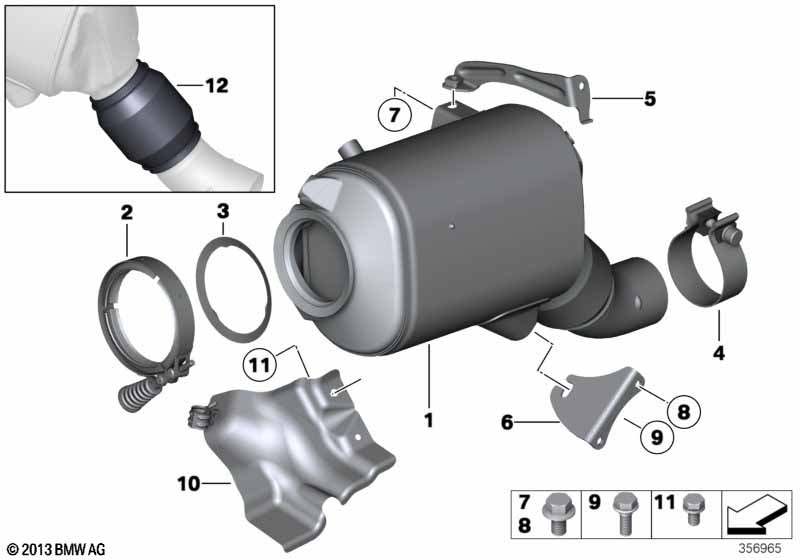 12
7
5
2
3
4
11
1
8
6
9
10
7
8
9
11
© 2013 BMW AG
356965