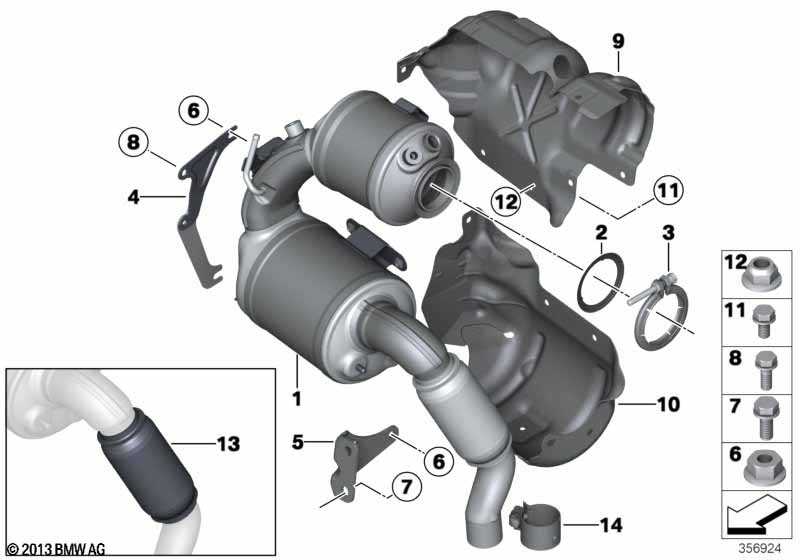 9
6
8
4
12
11
2
3
1
10
13
5
6
7
14
12
11
8
7
6
© 2013 BMW AG
356924