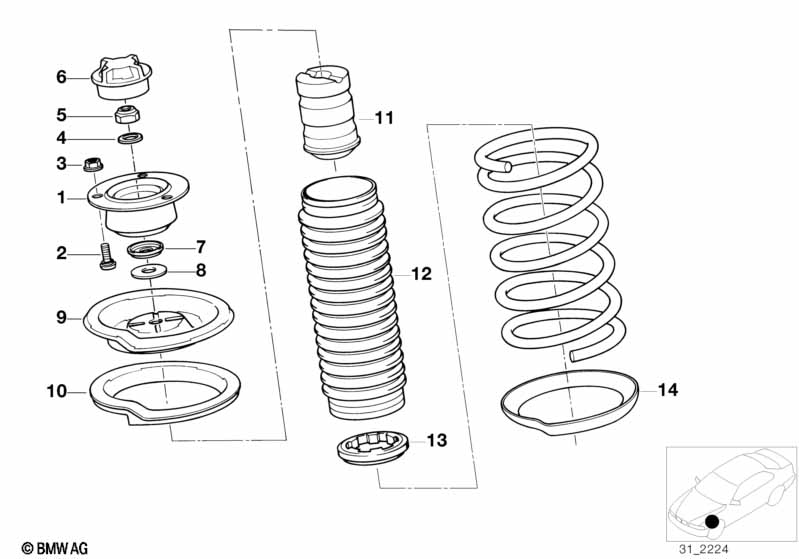 6
5
4
3
1
2
7
8
9
10
11
12
13
14
© BMW AG
31_2224