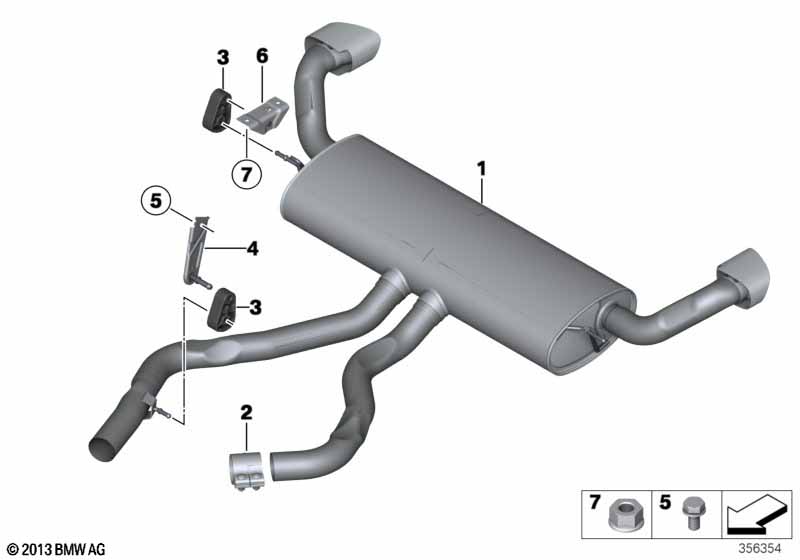 3
6
7
1
5
4
3
2
7
5
© 2013 BMW AG
356354