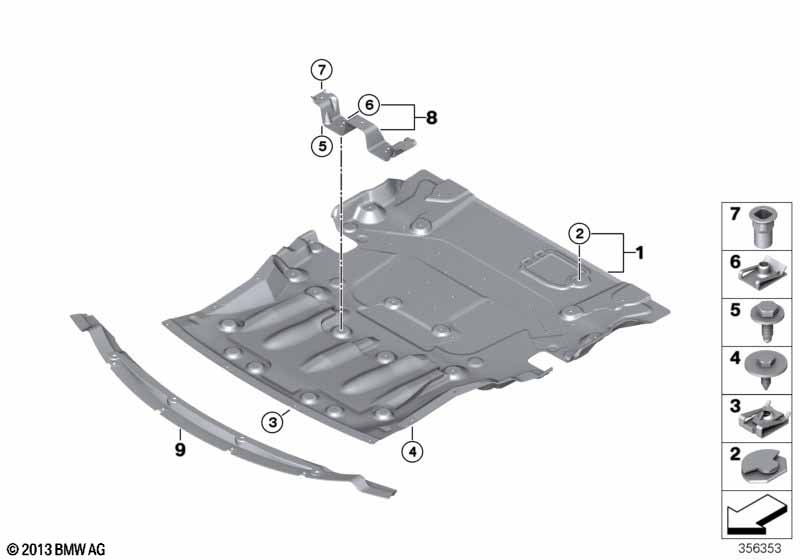 7
6
8
5
2
1
3
4
9
7
6
5
4
3
2
© 2013 BMW AG
356353