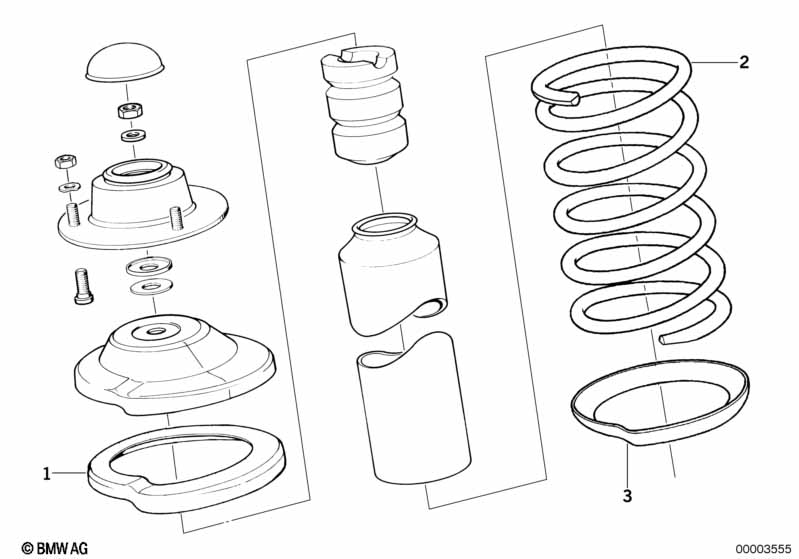 2

1

3

© BMW AG

00003555