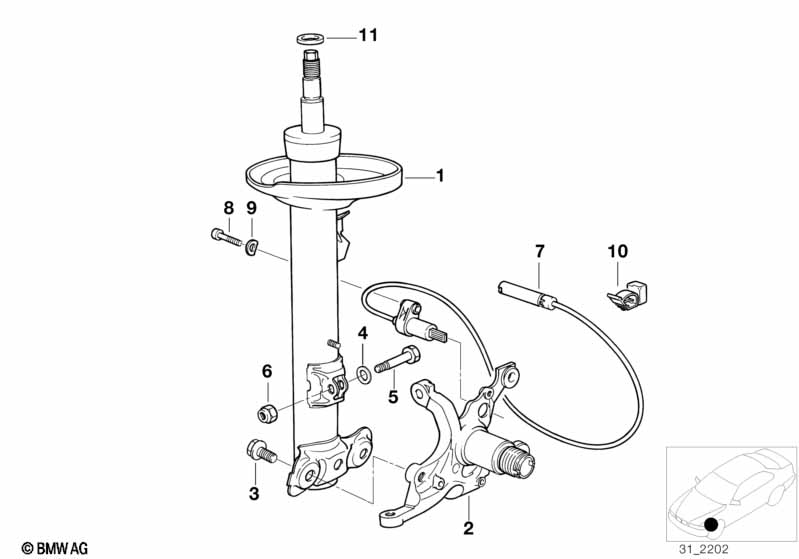 11
1
8
9
7
10
4
6
5
3
2
© BMW AG
31_2202