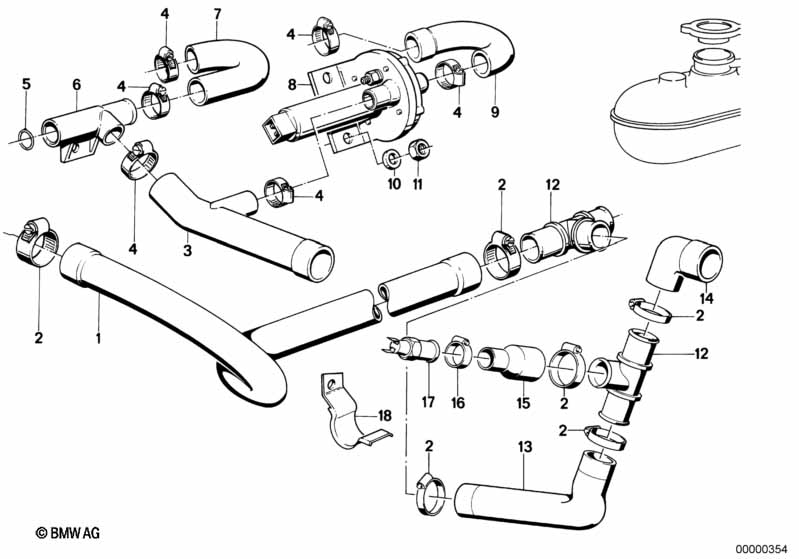 4
7
4
5
6
4
8
4
9
10
11
4
4
3
2
12
2
1
14
2
12
17
16
15
2
18
2
2
13
© BMW AG
00000354