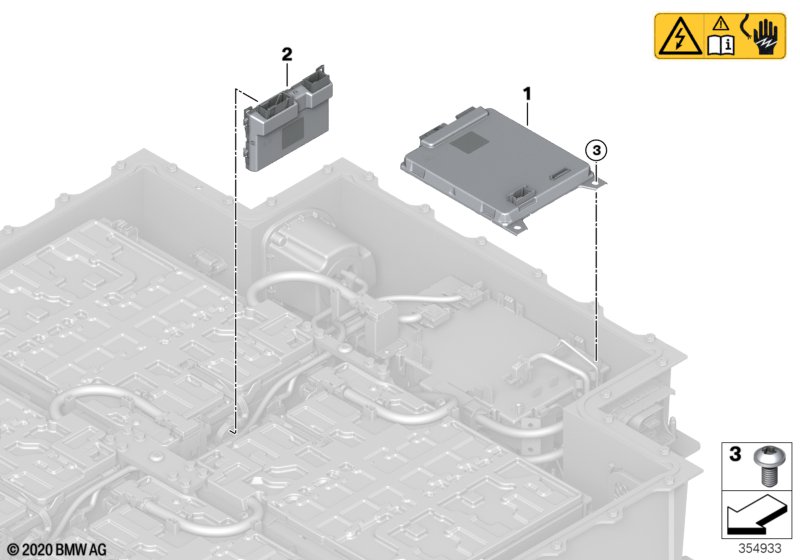 2

1

3

3

© 2020 BMW AG

354933