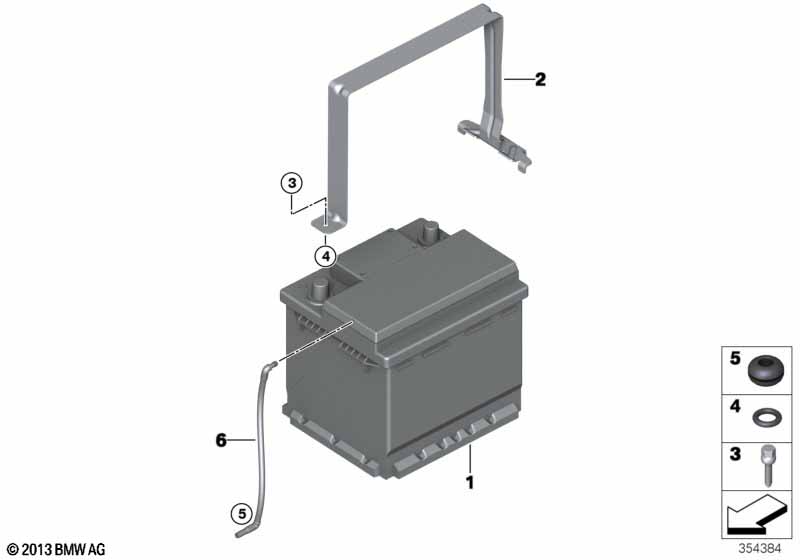 2
3
4
6
1
5
5
4
3
© 2013 BMW AG
354384