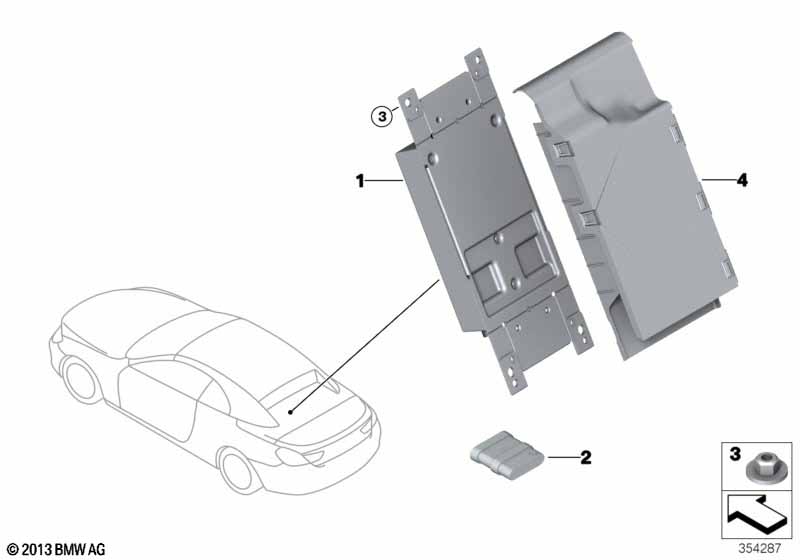 3
1
4
2
3
© 2013 BMW AG
354287