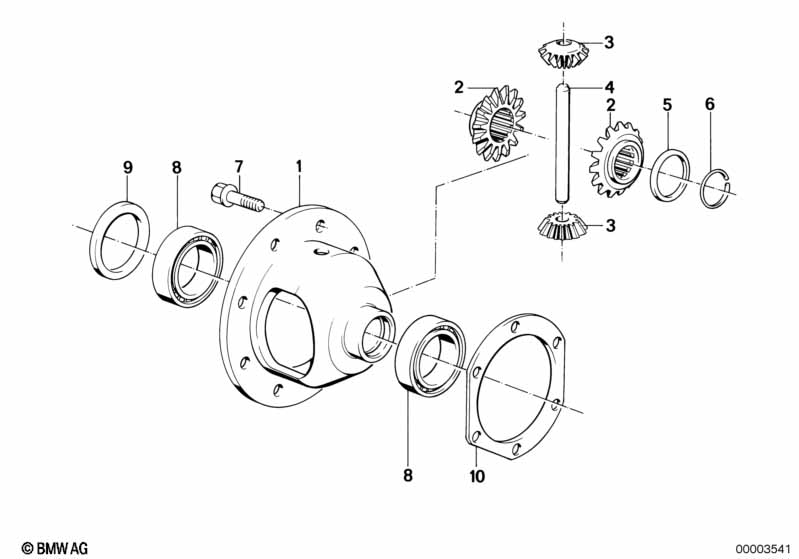 3
2
4
2
5
6
9
8
7
1
3
8
10
© BMW AG
00003541