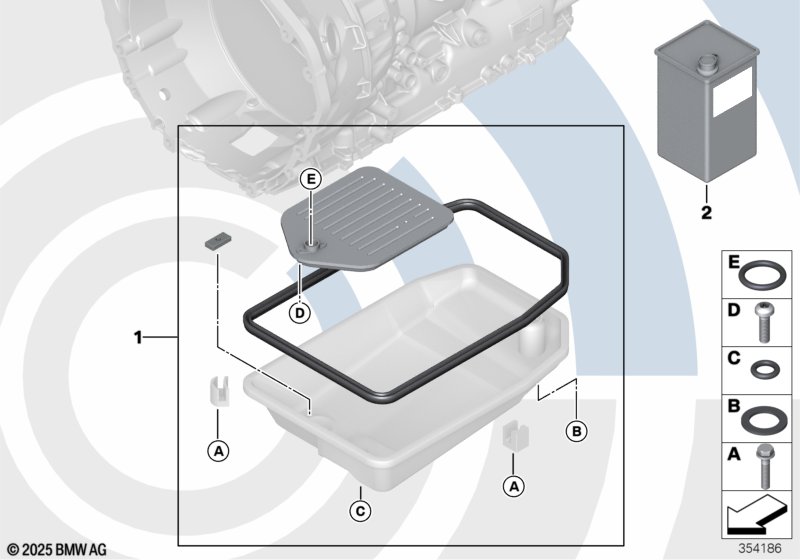 E
D
1
A
B
A
C
2
E
D
C
B
A
© 2025 BMW AG
354186