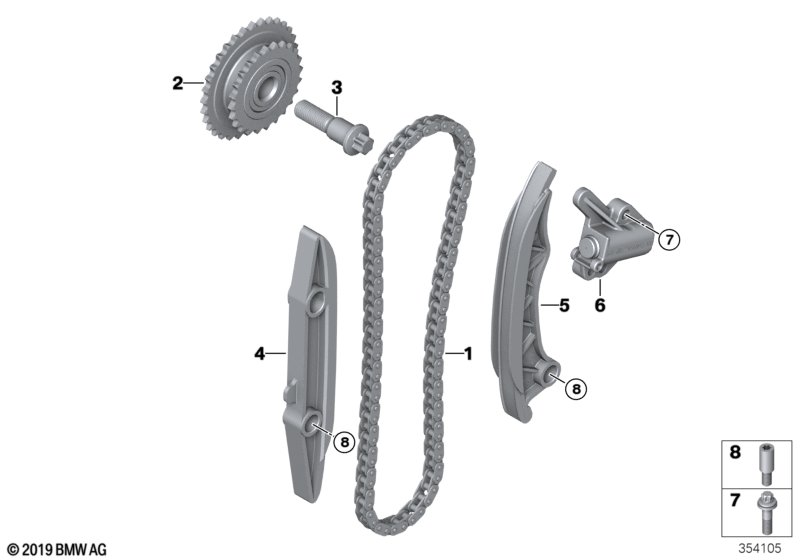 2
3
7
6
5
4
1
8
8
8
7
© 2019 BMW AG
354105