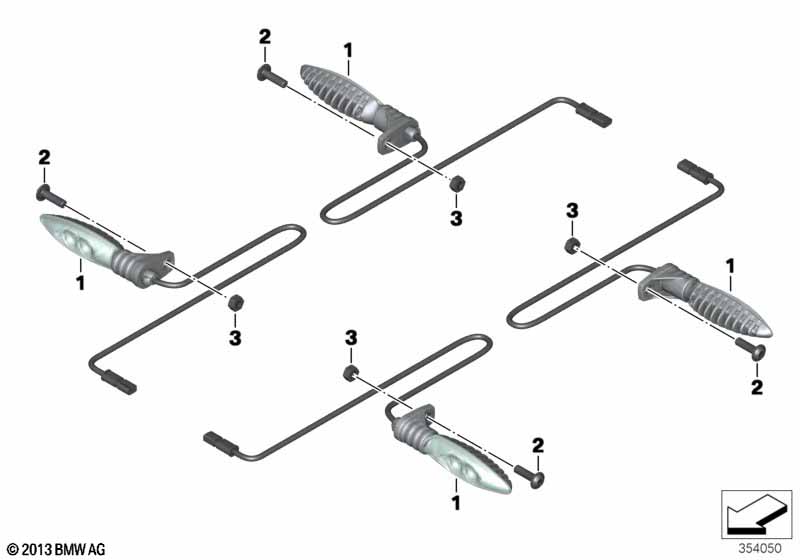 2
1
2
3
3
1
1
3
3
2
2
1
© 2013 BMW AG
354050