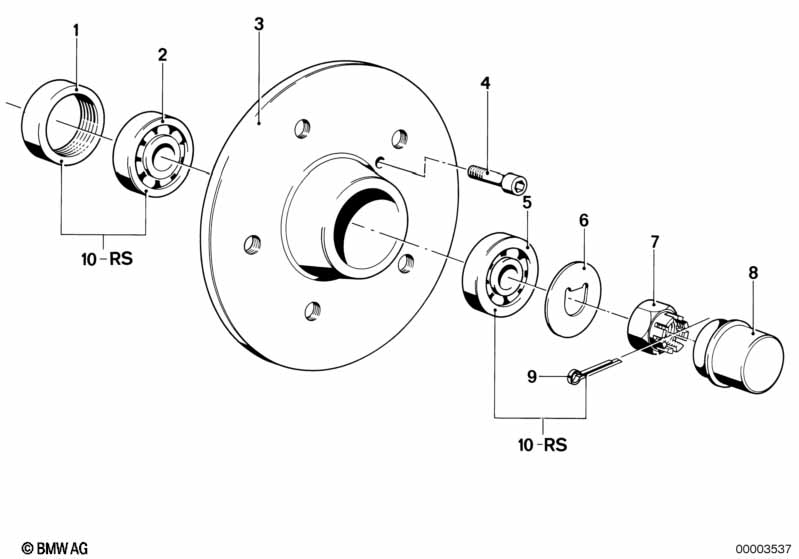 1
2
3
4
5
6
7
8
9
10-RS
10-RS
© BMW AG
00003537