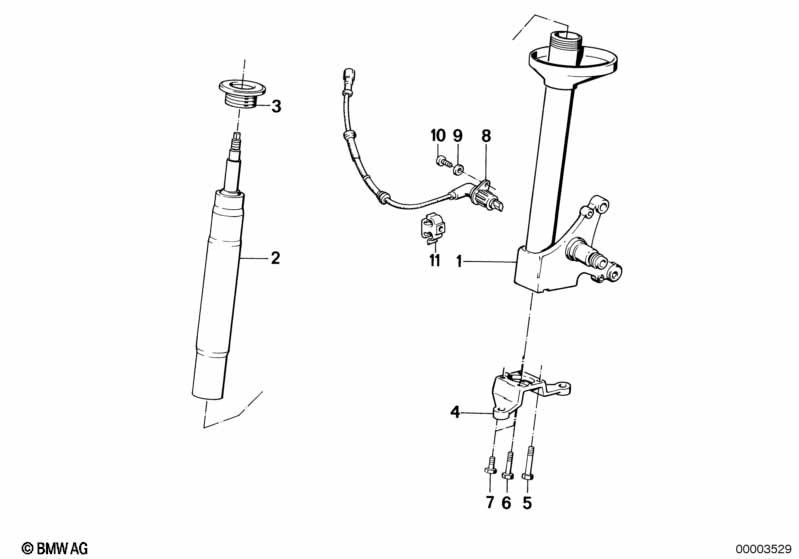 3
10 9 8
2
11 1
4
7 6 5
© BMW AG
00003529