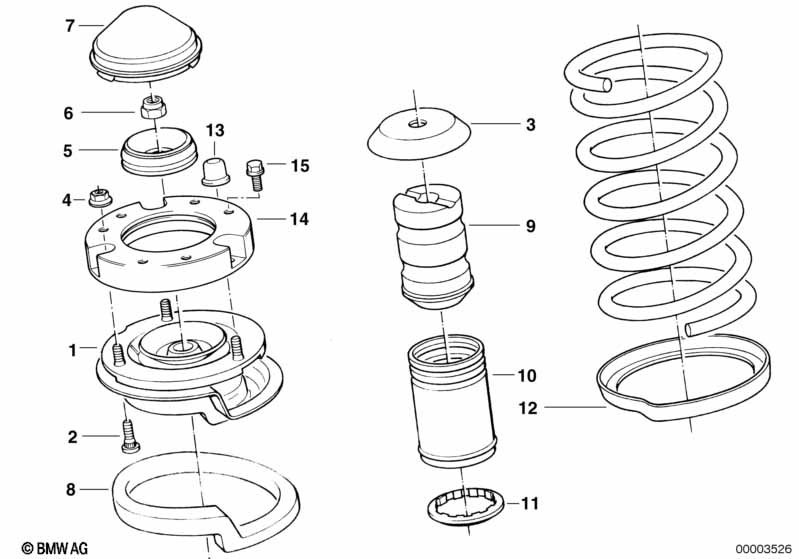 7
6
5
13
15
4
14
1
2
8
3
9
10
11
12
© BMW AG
00003526