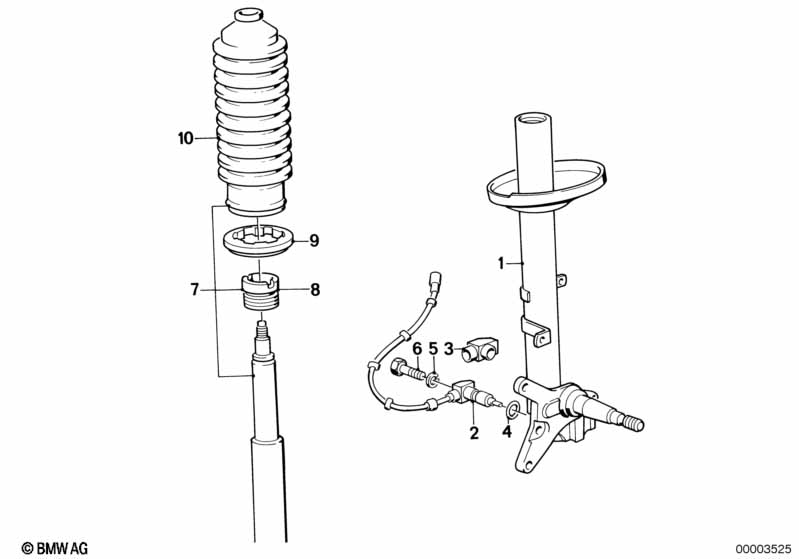 10
9
7
8
1
6
5
3
2
4
© BMW AG
00003525