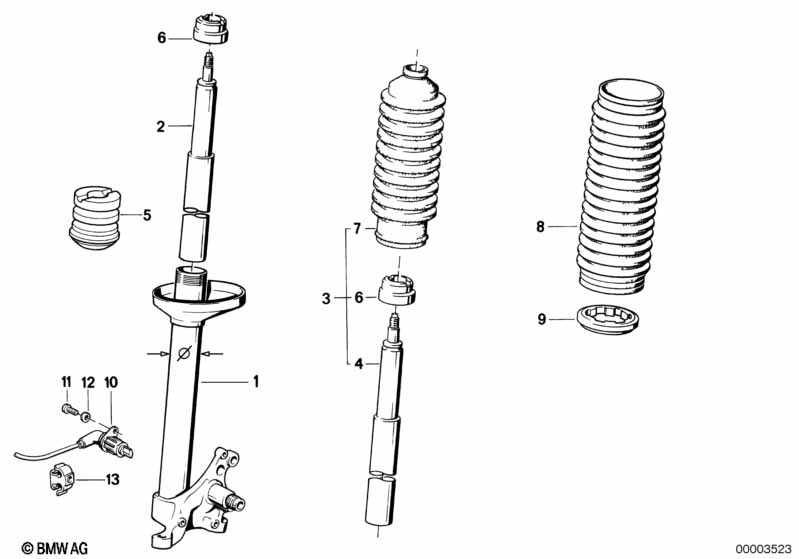 6
2
5
1
11 12 10
13
7
3 6
4
8
9
© BMW AG
00003523