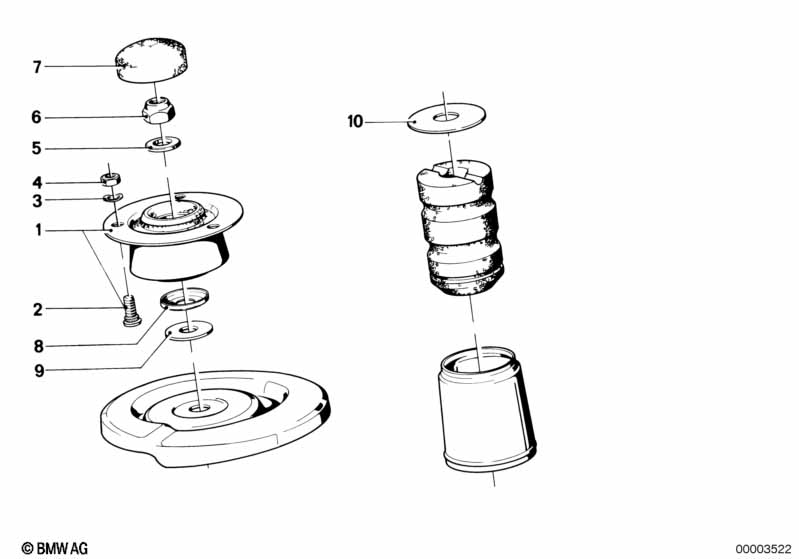 7
6
5
4
3
1
2
8
9
10
© BMW AG
00003522