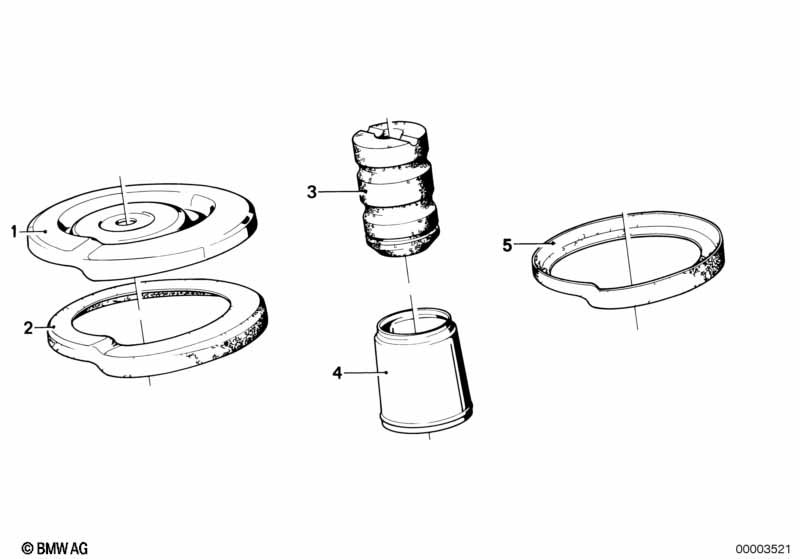 1
2
3
4
5

© BMW AG

00003521