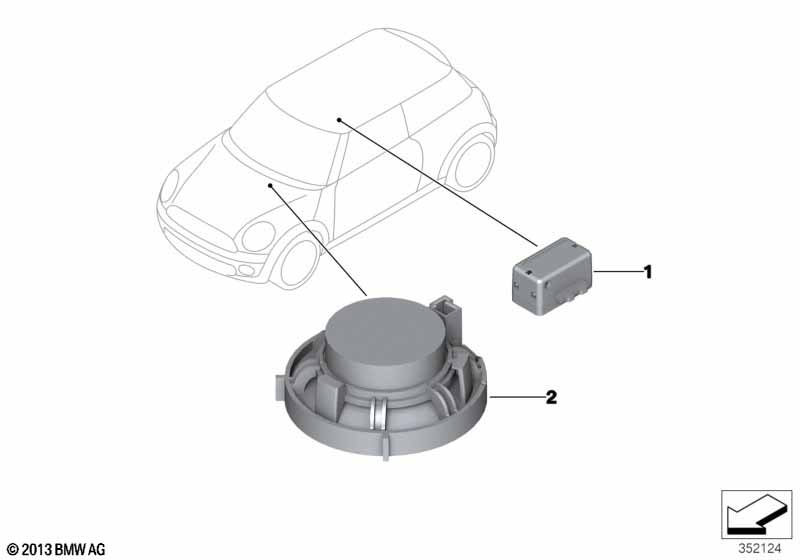 1

2

© 2013 BMW AG

352124