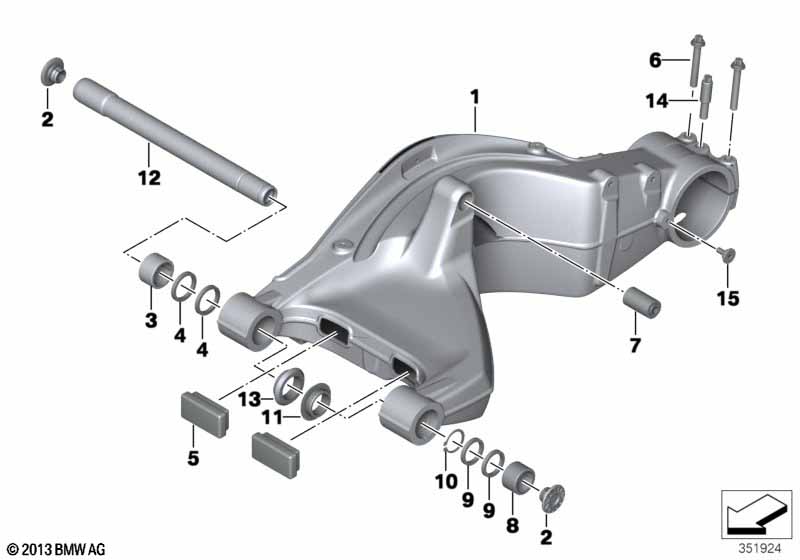 2

12

1

6

14

15

7

3

4

4

13

11

5

10

9

9

8

2

© 2013 BMW AG

351924