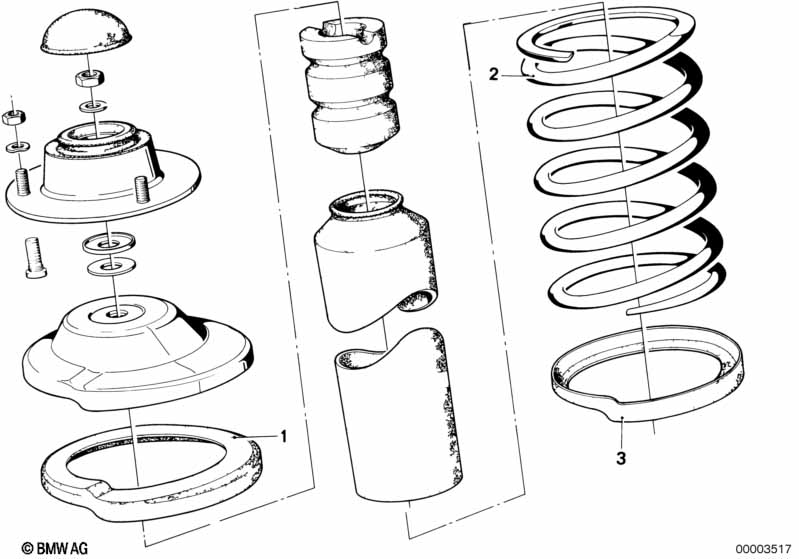 2

1

3

© BMW AG

00003517