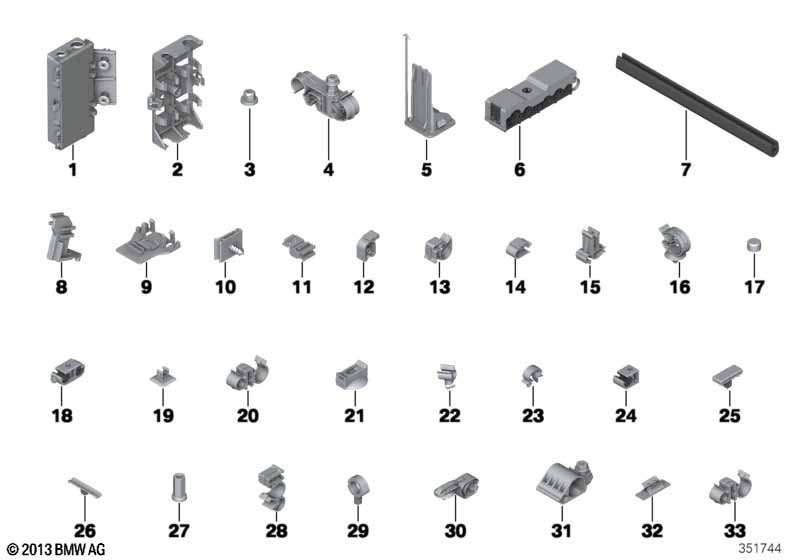 1 2 3 4 5 6 7

8 9 10 11 12 13 14 15 16 17

18 19 20 21 22 23 24 25

26 27 28 29 30 31 32 33

© 2013 BMW AG

351744