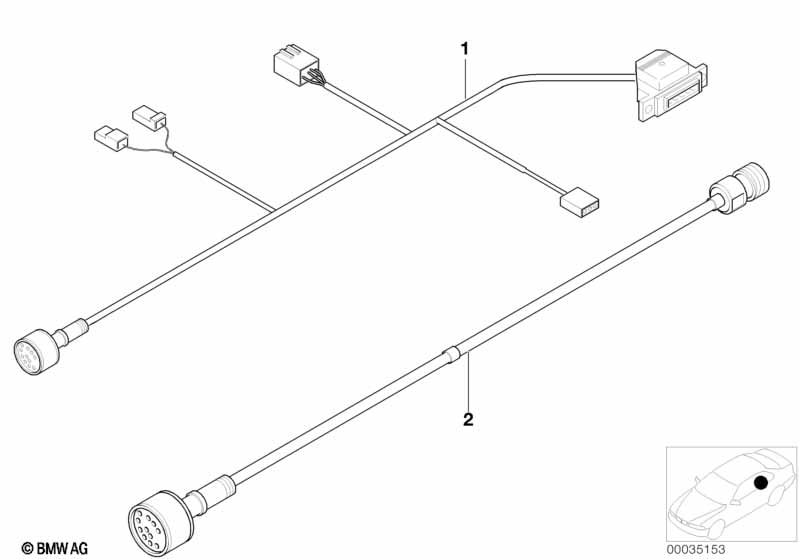 1

2

© BMW AG

00035153